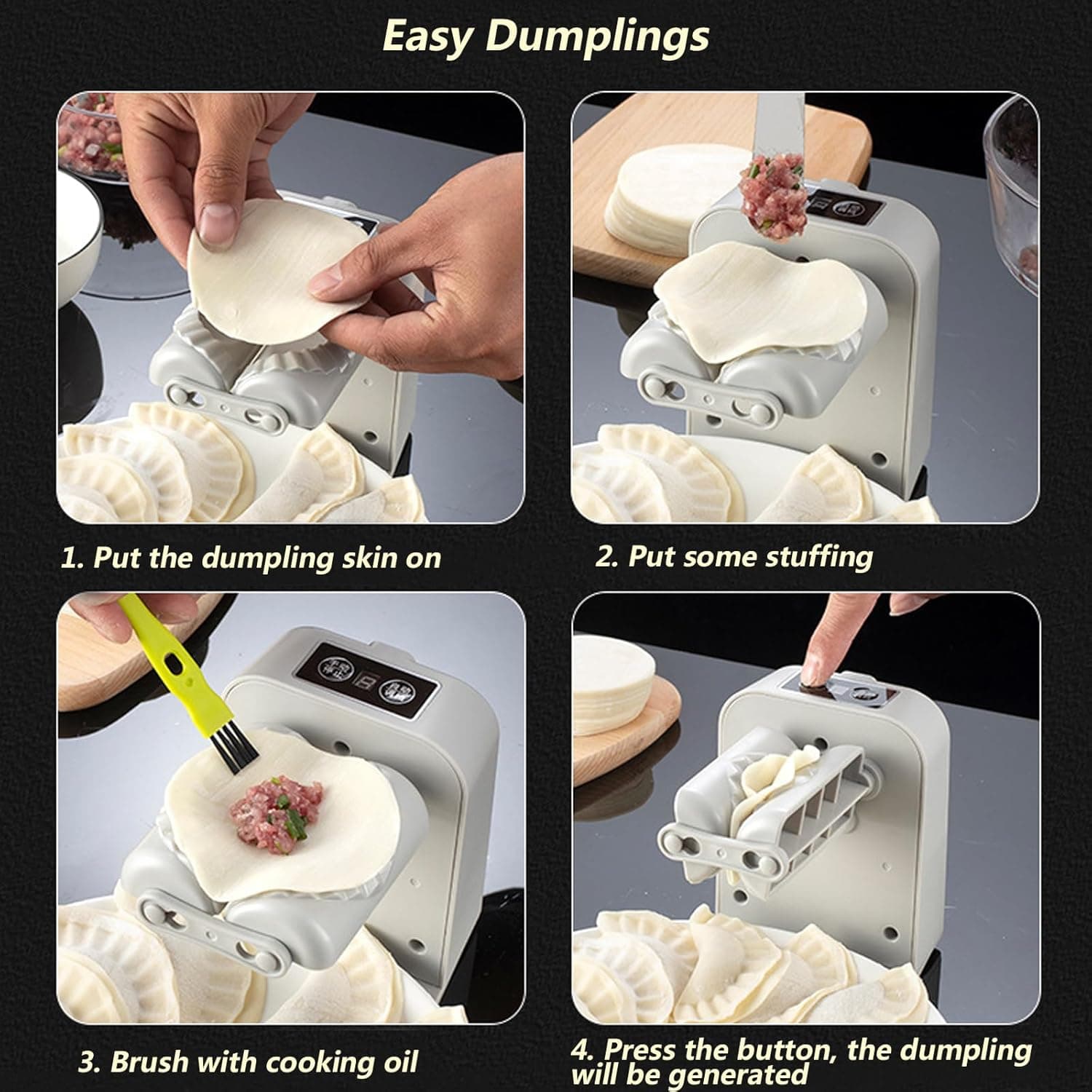 Easy Dumplings

1. Put the dumpling skin on

2. Put some stuffing

3. Brush with cooking oil

4. Press the button, the dumpling will be generated