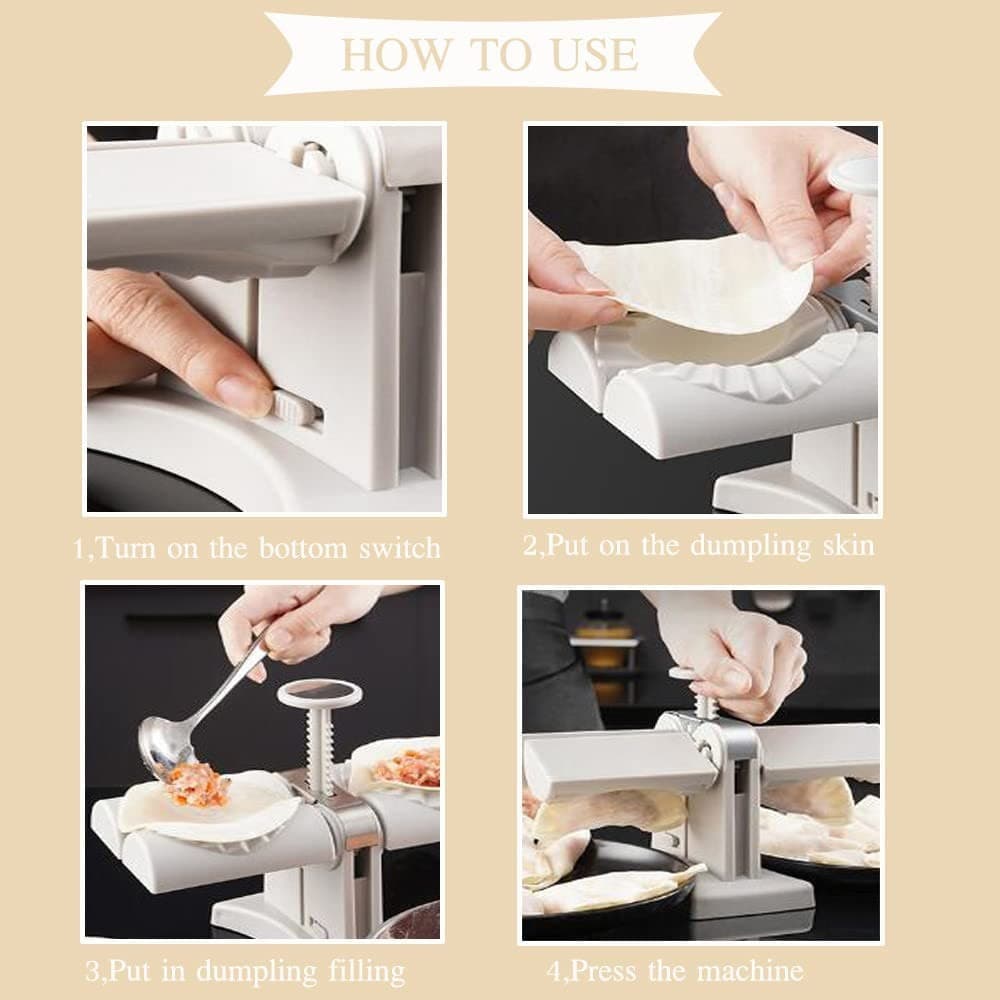 HOW TO USE

1,Turn on the bottom switch

2,Put on the dumpling skin

3,Put in dumpling filling

4,Press the machine