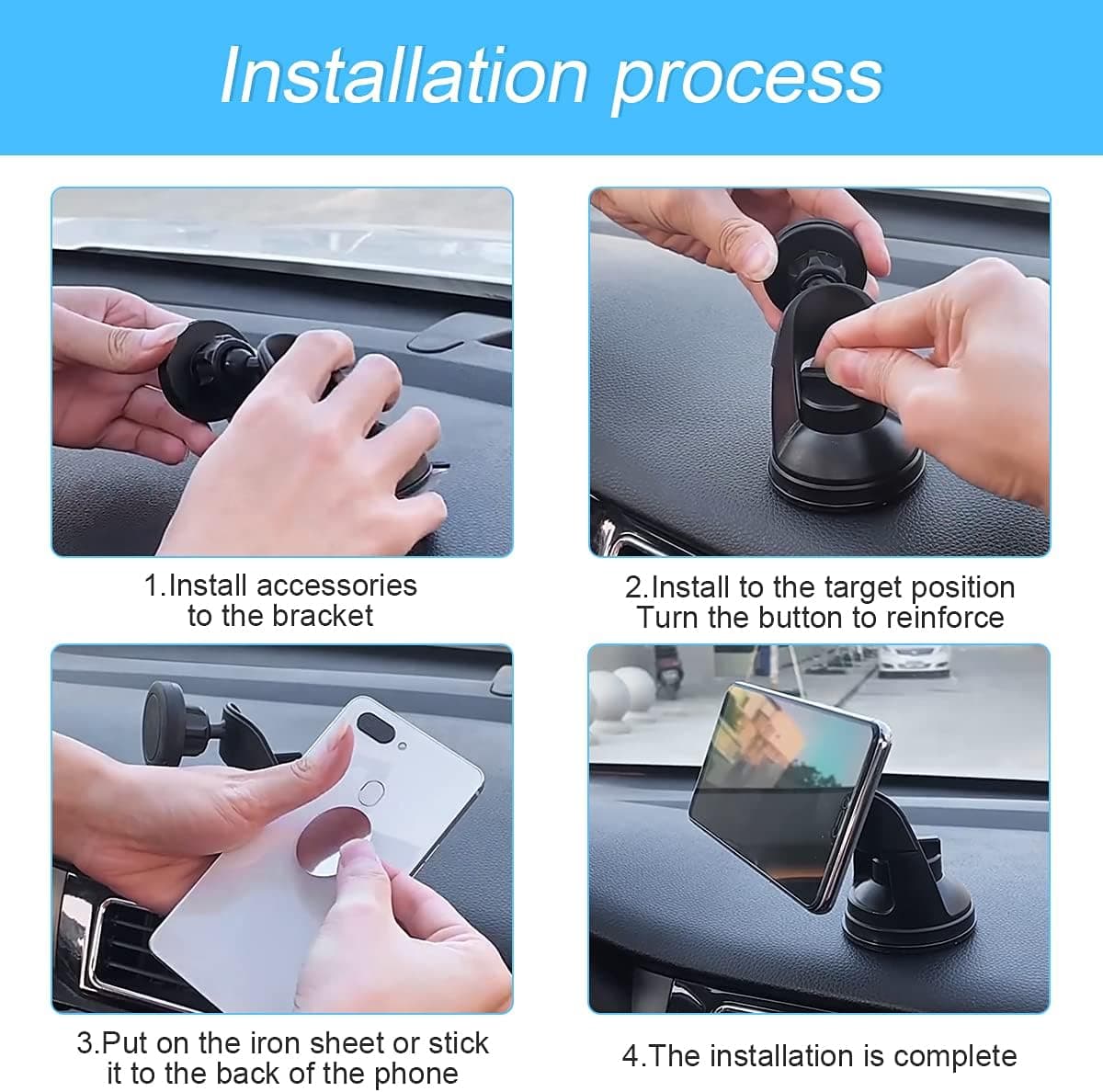 Installation process

1.Install accessories to the bracket

2.Install to the target position Turn the button to reinforce

3.Put on the iron sheet or stick it to the back of the phone

4.The installation is complete